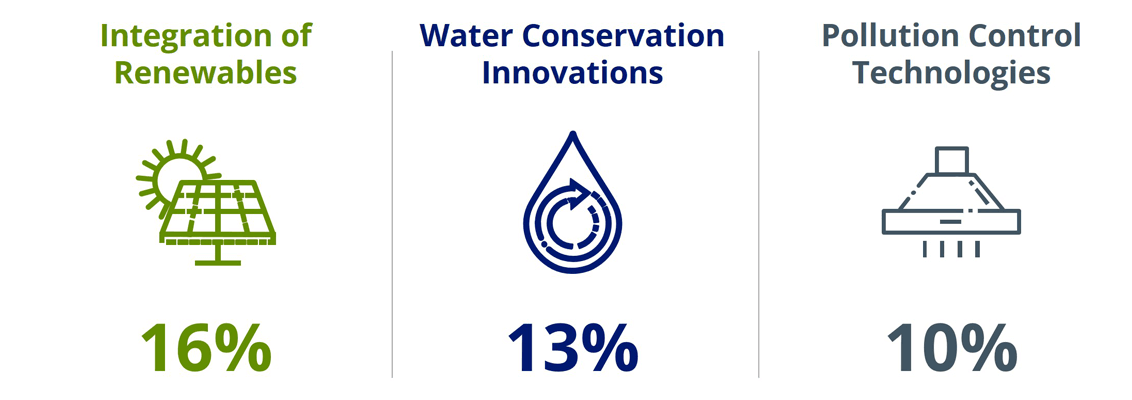 Integration of Renewables

16%

Water Conservation Innovations

13%

Pollution Control Technologies

10%