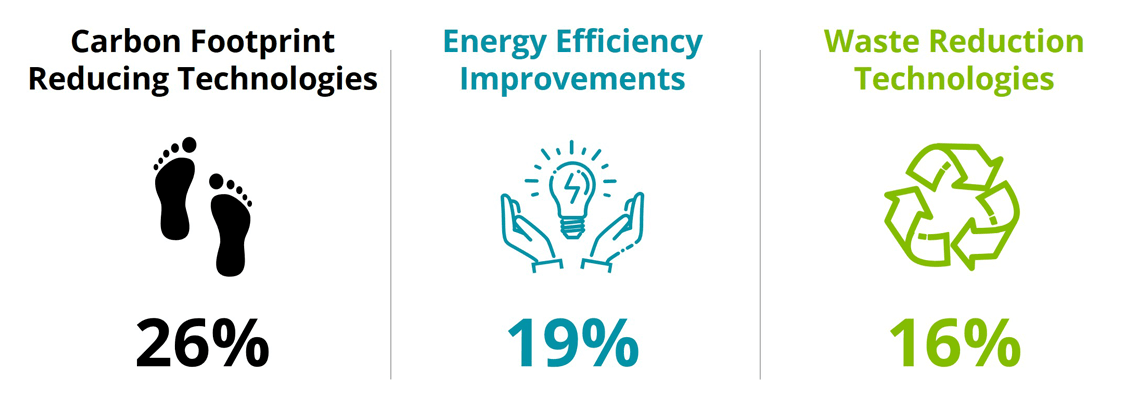 Carbon Footprint Reducing Technologies

26%

Energy Efficiency Improvements

19%

Waste Reduction Technologies

16%