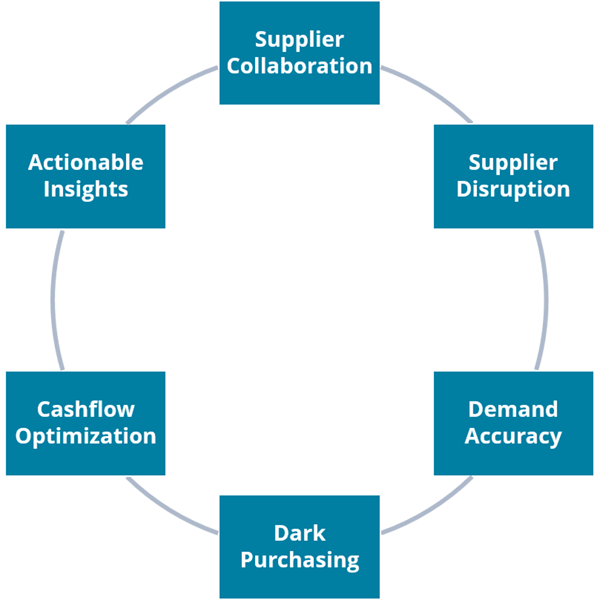 Supplier Collaboration

Supplier Disruption

Demand Accuracy

Dark Purchasing

Cashflow Optimization

Actionable Insights